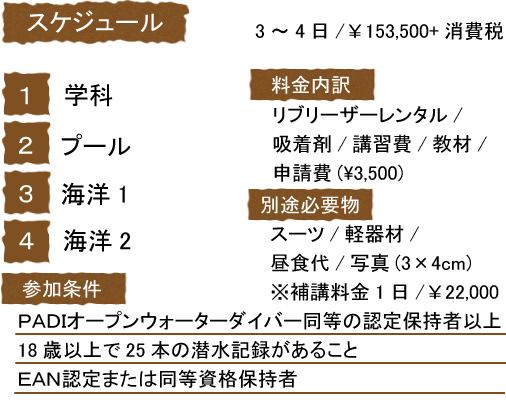 スケジュール

3～4日／¥153,500+消費税

1 学科

2 プール

3 海洋1

4 海洋2

料金内訳

リブリーザーレンタル／吸着剤／講習費／教材／申請費(¥3,500)

別途必要物

スーツ／軽器材／昼食代／写真(3×4cm)

※補講料金1日／¥22,000

参加条件

PADIオープンウォーターダイバー同等の認定保持者以上

18歳以上で25本の潜水記録があること

EAN認定または同等資格保持者